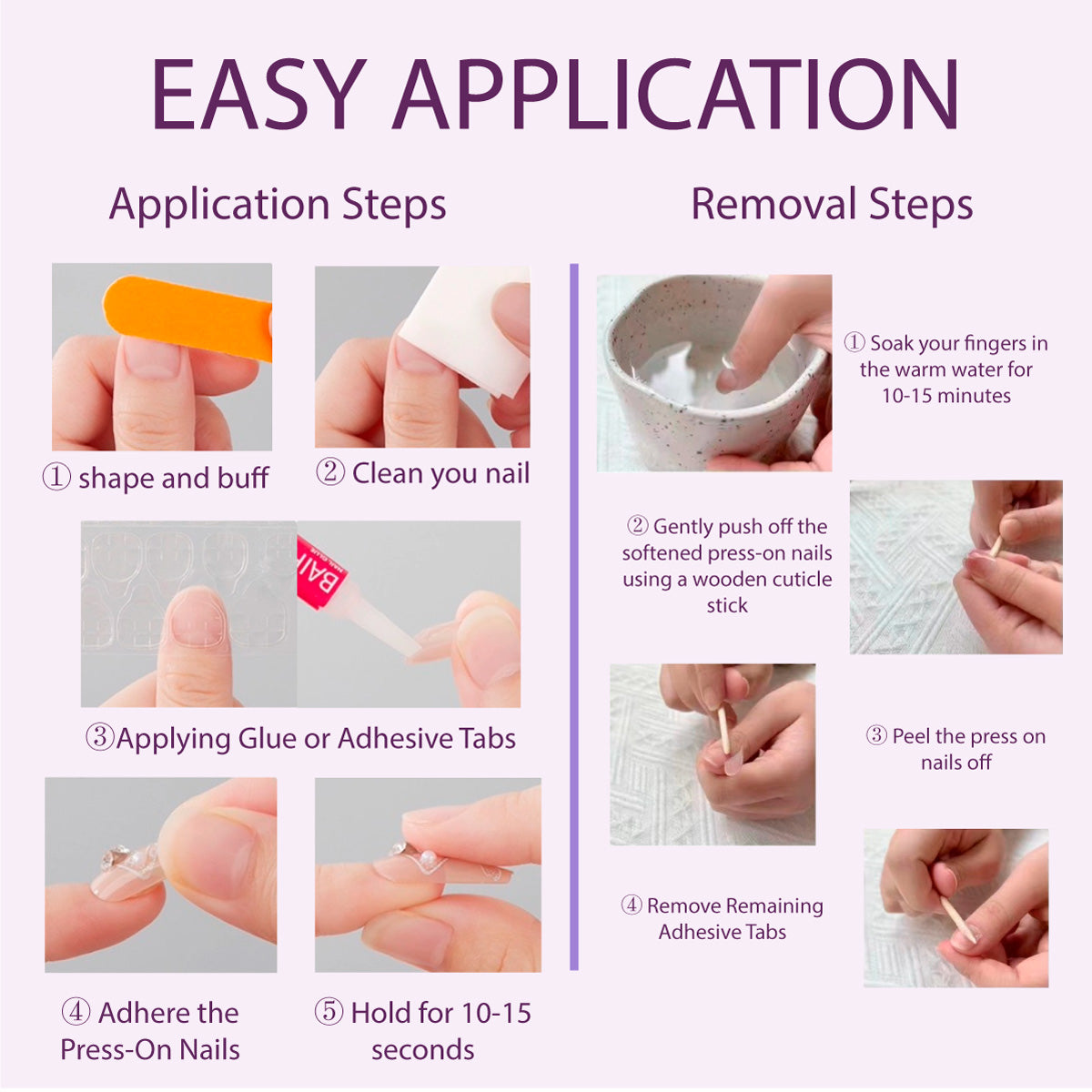 EASY APPLICATION

Application Steps

① shape and buff

② Clean you nail

BAI

③Applying Glue or Adhesive Tabs

④ Adhere the Press-On Nails

⑤ Hold for 10-15 seconds

Removal Steps

① Soak your fingers in the warm water for 10-15 minutes

② Gently push off the softened press-on nails using a wooden cuticle stick

③ Peel the press on nails off

④ Remove Remaining Adhesive Tabs